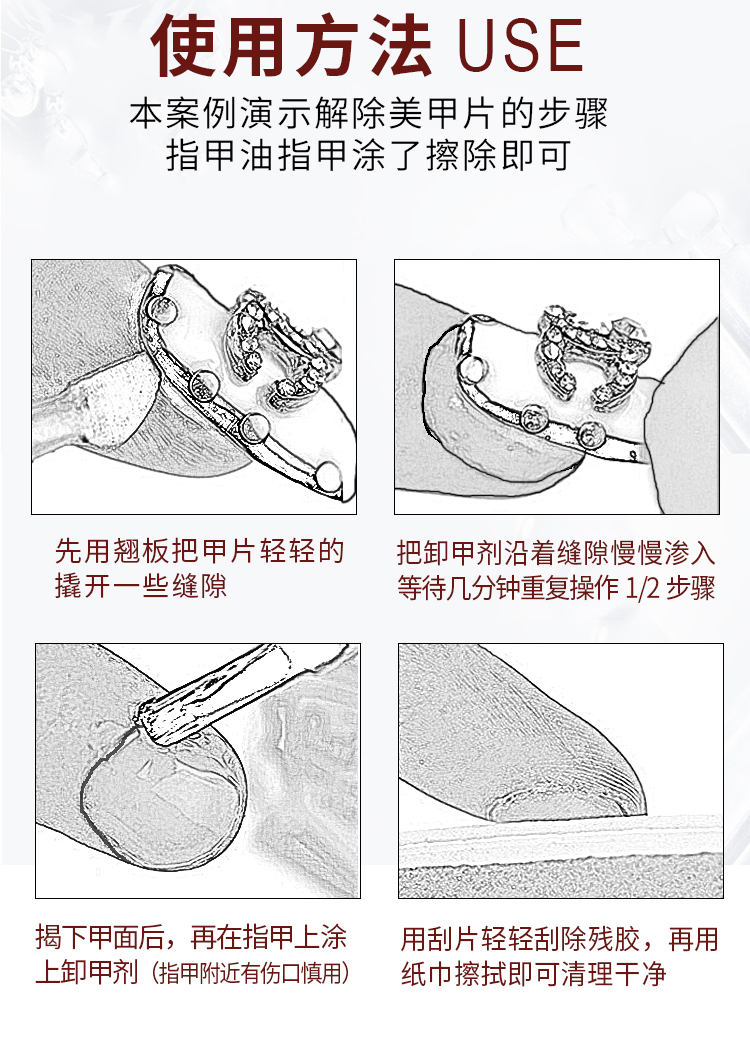 使用方法 USE

本案例演示解除美甲片的步骤
指甲油指甲涂了擦除即可

先用翘板把甲片轻轻的撬开一些缝隙

把卸甲剂沿着缝隙慢慢渗入等待几分钟重复操作 1/2 步骤

揭下甲面后，再在指甲上涂上卸甲剂（指甲附近有伤口慎用）

用刮片轻轻刮除残胶，再用纸巾擦拭即可清理干净