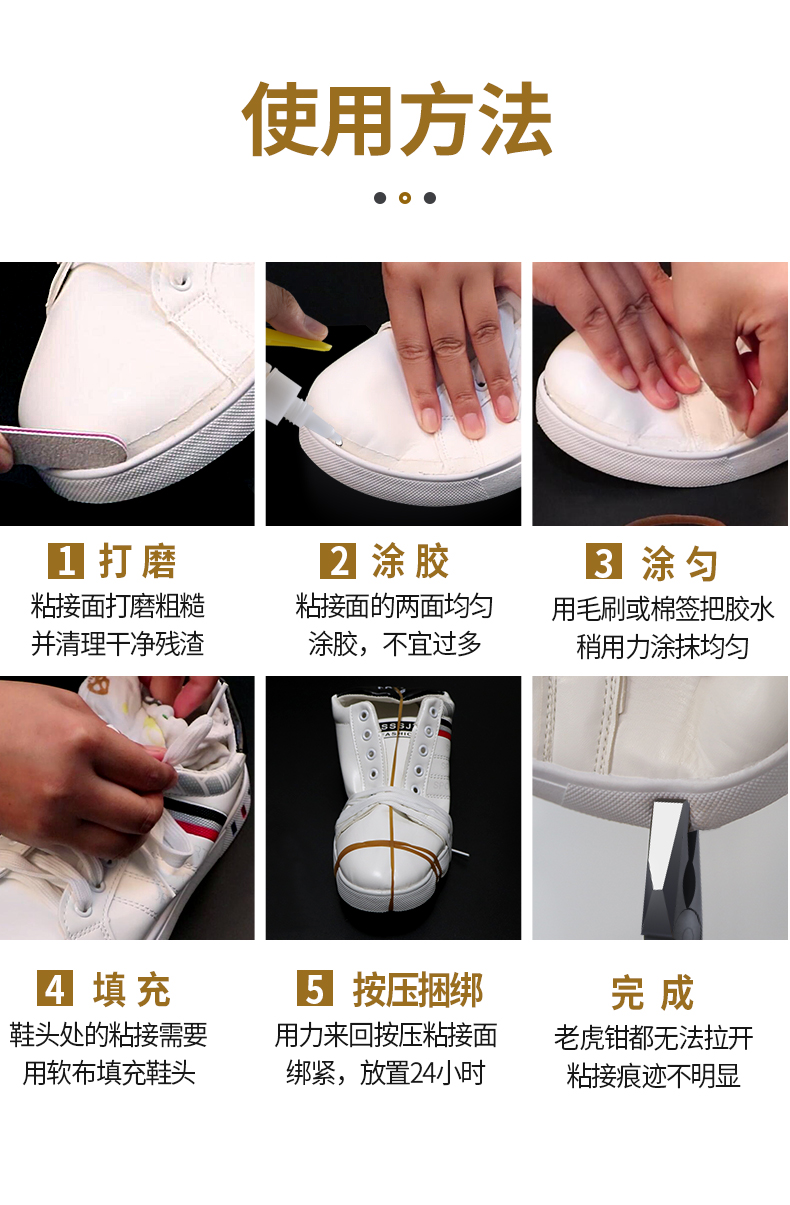 使用方法

1 打磨
粘接面打磨粗糙
并清理干净残渣

2 涂胶
粘接面的两面均匀
涂胶，不宜过多

3 涂匀
用毛刷或棉签把胶水
稍用力涂抹均匀

SSSJ
FASHION

4 填充
鞋头处的粘接需要
用软布填充鞋头

5 按压捆绑
用力来回按压粘接面
绑紧，放置24小时

完成
老虎钳都无法拉开
粘接痕迹不明显